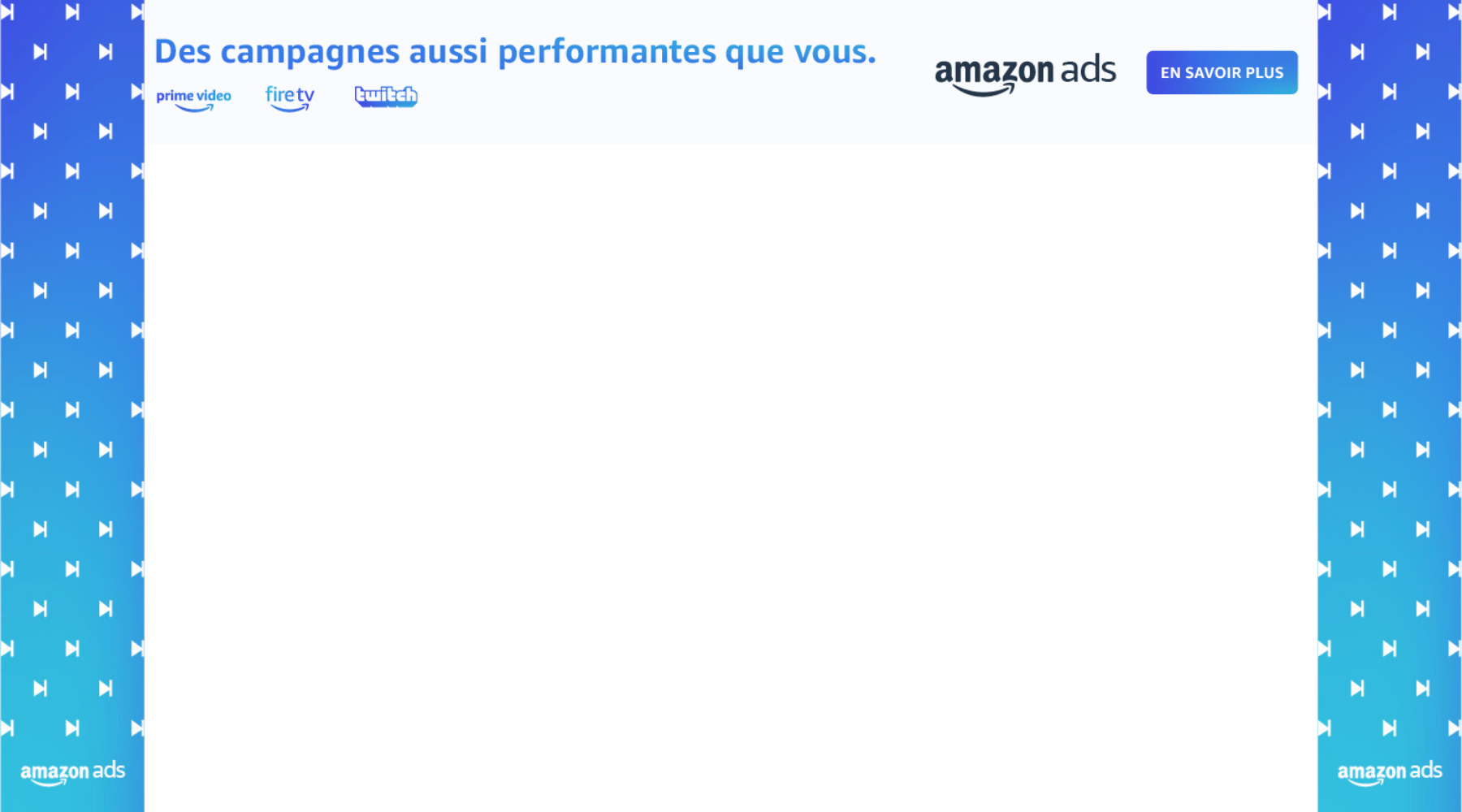 Des campagnes aussi performantes que vous.

prime video

fire tv

twitch

amazon ads

EN SAVOIR PLUS

amazon ads

amazon ads